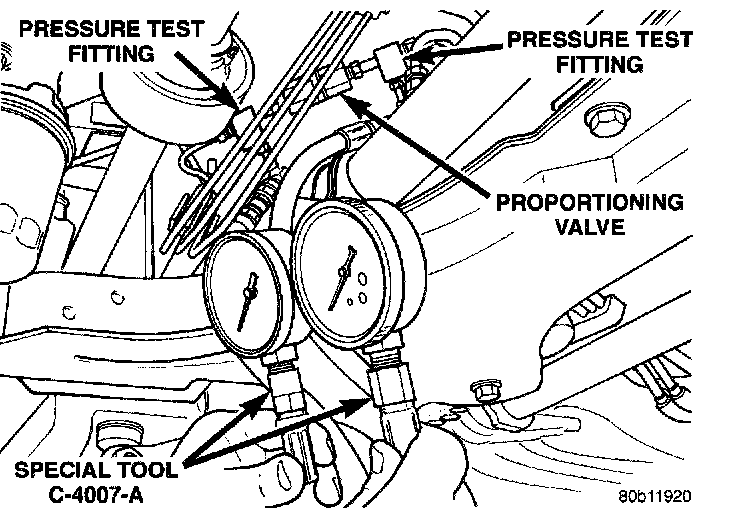 PRESSURE TEST FITTING

PRESSURE TEST FITTING

PROPORTIONING VALVE

SPECIAL TOOL C-4007-A

80b11920