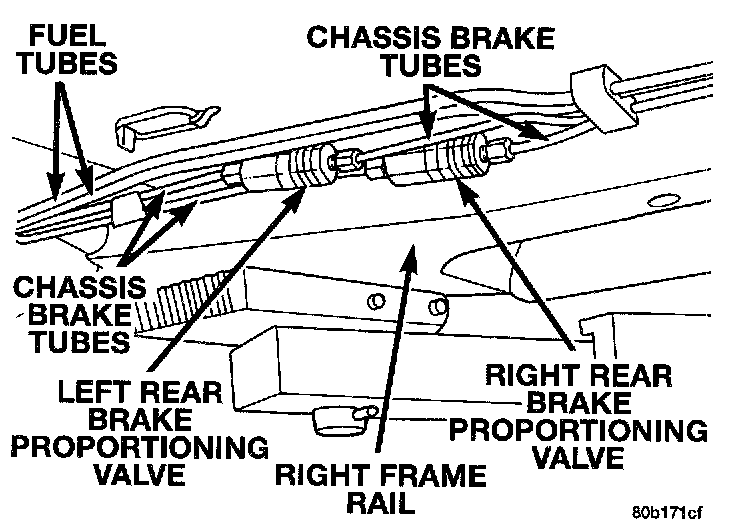 FUEL TUBES

CHASSIS BRAKE TUBES

CHASSIS BRAKE TUBES

LEFT REAR BRAKE PROPORTIONING VALVE

RIGHT FRAME RAIL

RIGHT REAR BRAKE PROPORTIONING VALVE

80b171cf