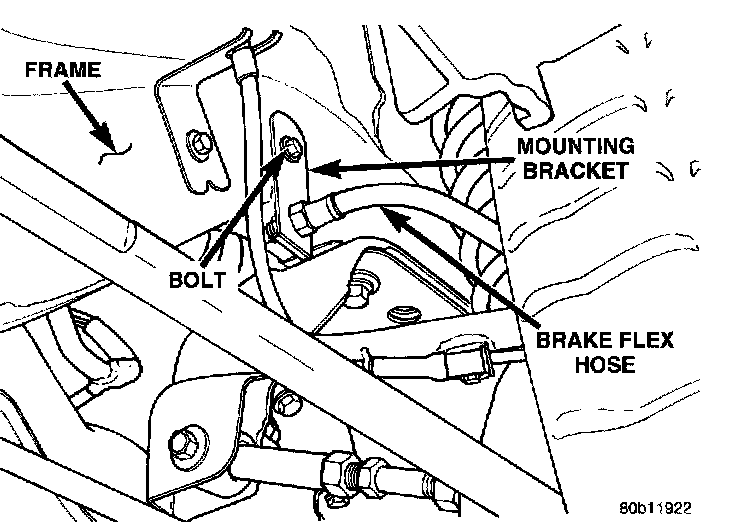 FRAME

MOUNTING BRACKET

BOLT

BRAKE FLEX HOSE

80b11922